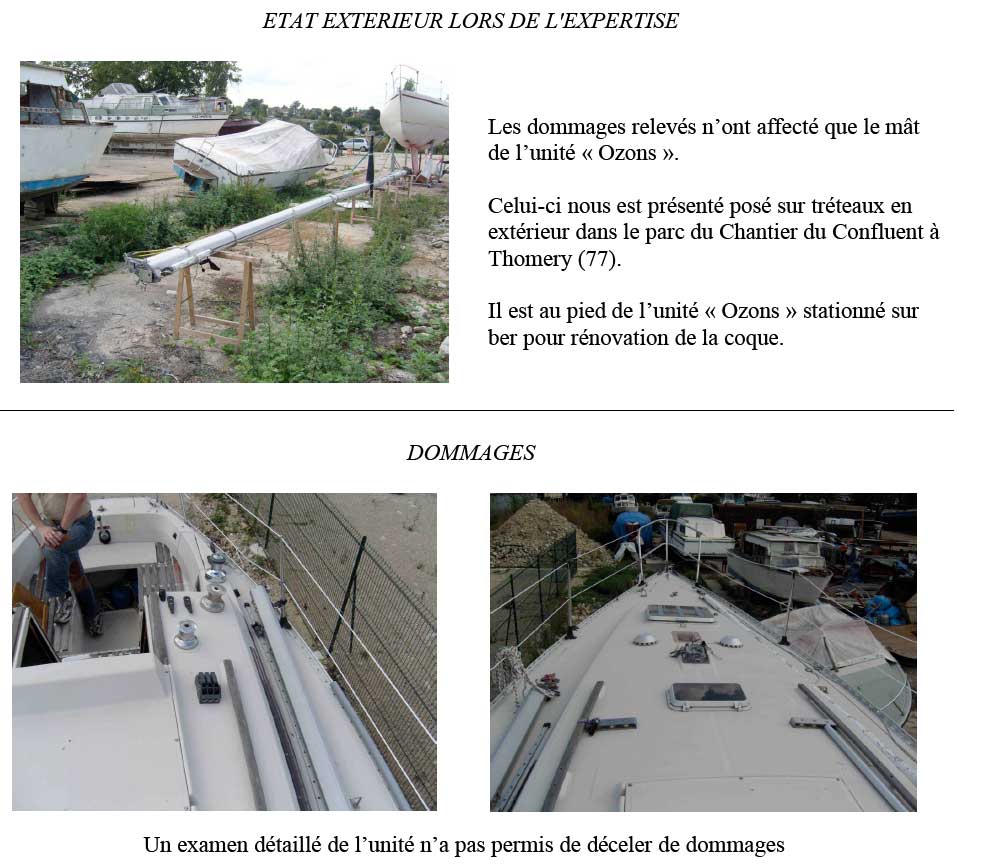 ETAT EXTERIEUR LORS DE L'EXPERTISE

Les dommages relevés n'ont affecté que le mât de l'unité « Ozons ».

Celui-ci nous est présenté posé sur tréteaux en extérieur dans le parc du Chantier du Confluent à Thomery (77).

Il est au pied de l'unité « Ozons » stationné sur ber pour rénovation de la coque.

DOMMAGES

Un examen détaillé de l'unité n'a pas permis de déceler de dommages